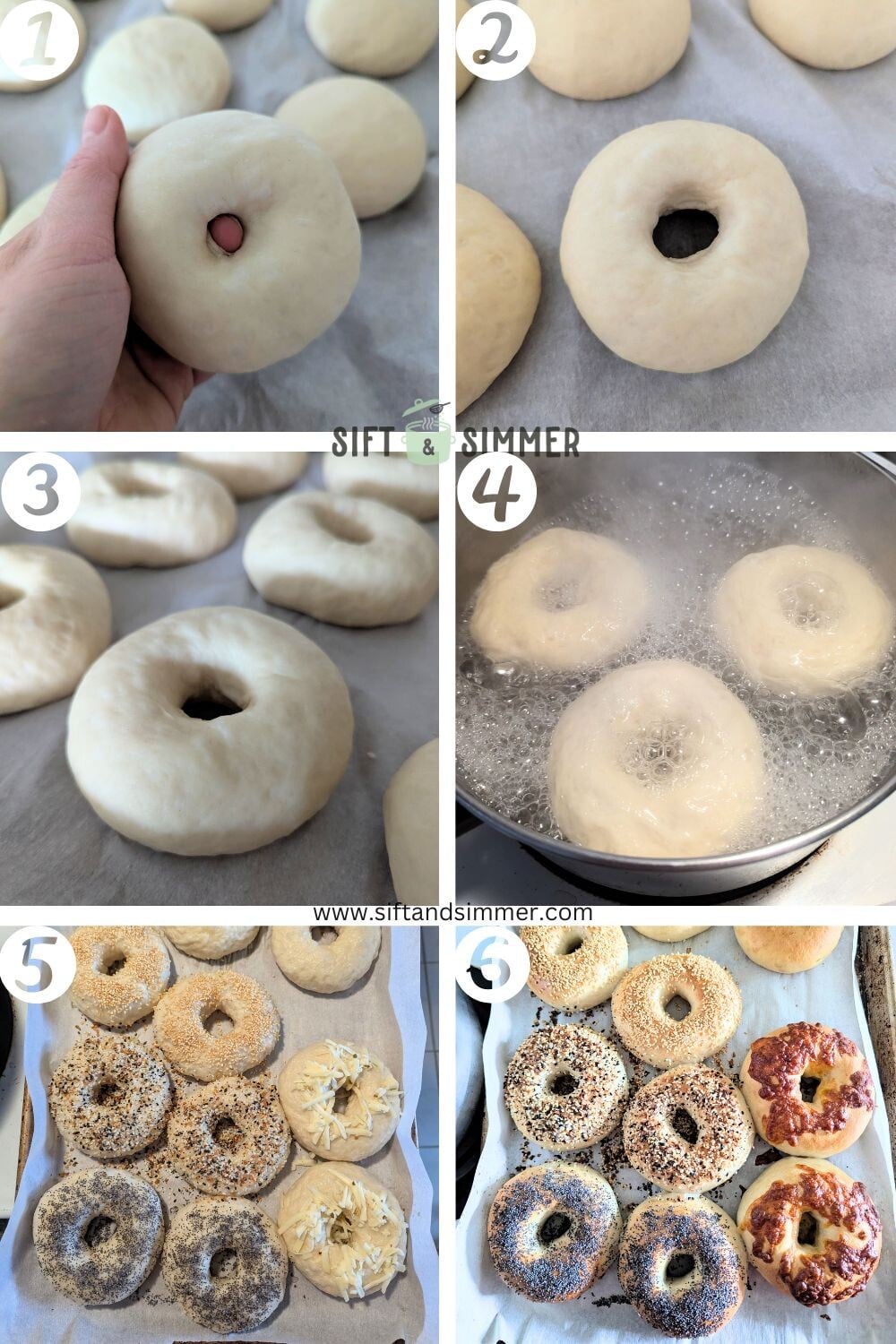 1

2

SIFT & SIMMER

3

4

www.siftandsimmer.com

5

6