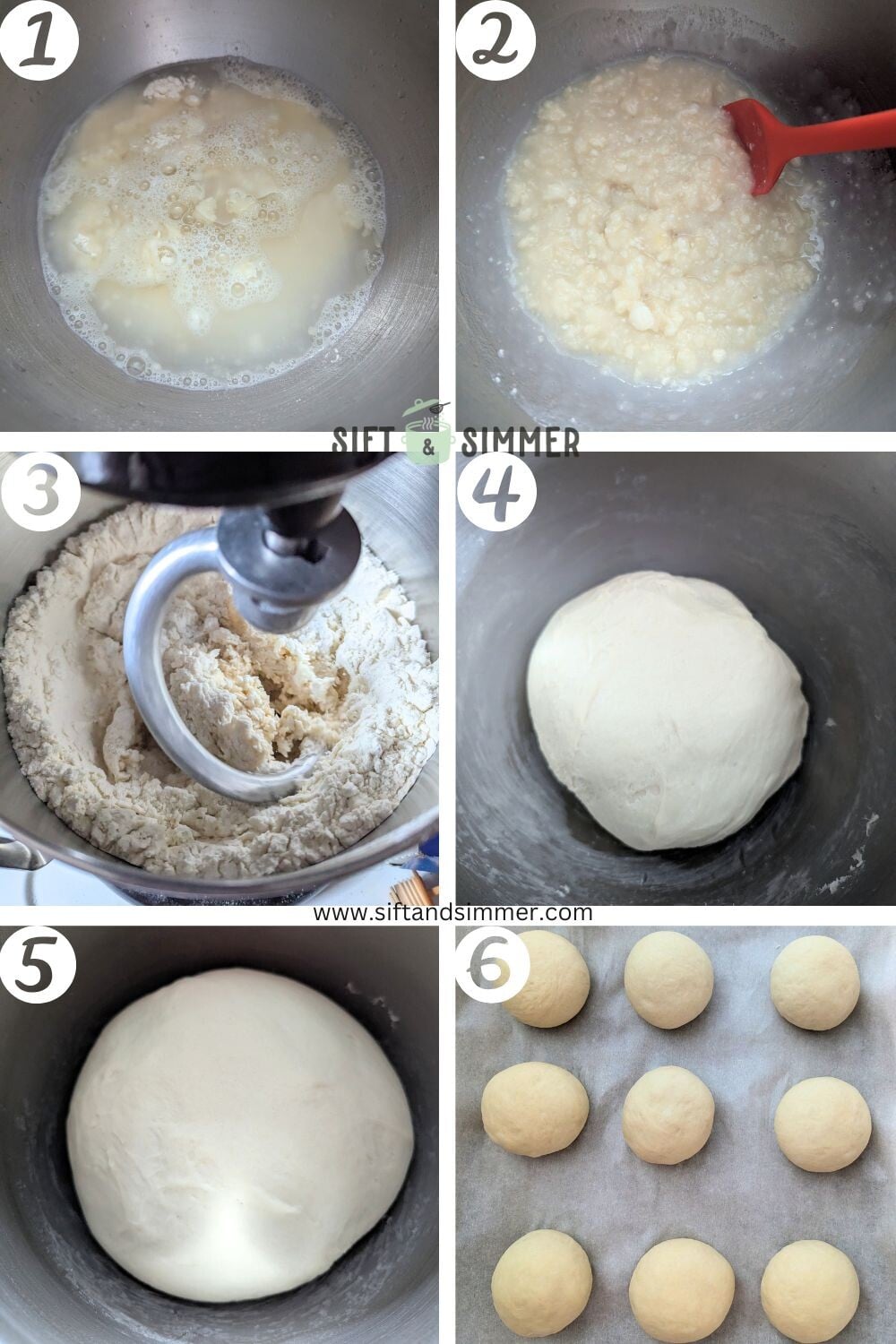 1

2

SIFT & SIMMER

3

4

www.siftandsimmer.com

5

6