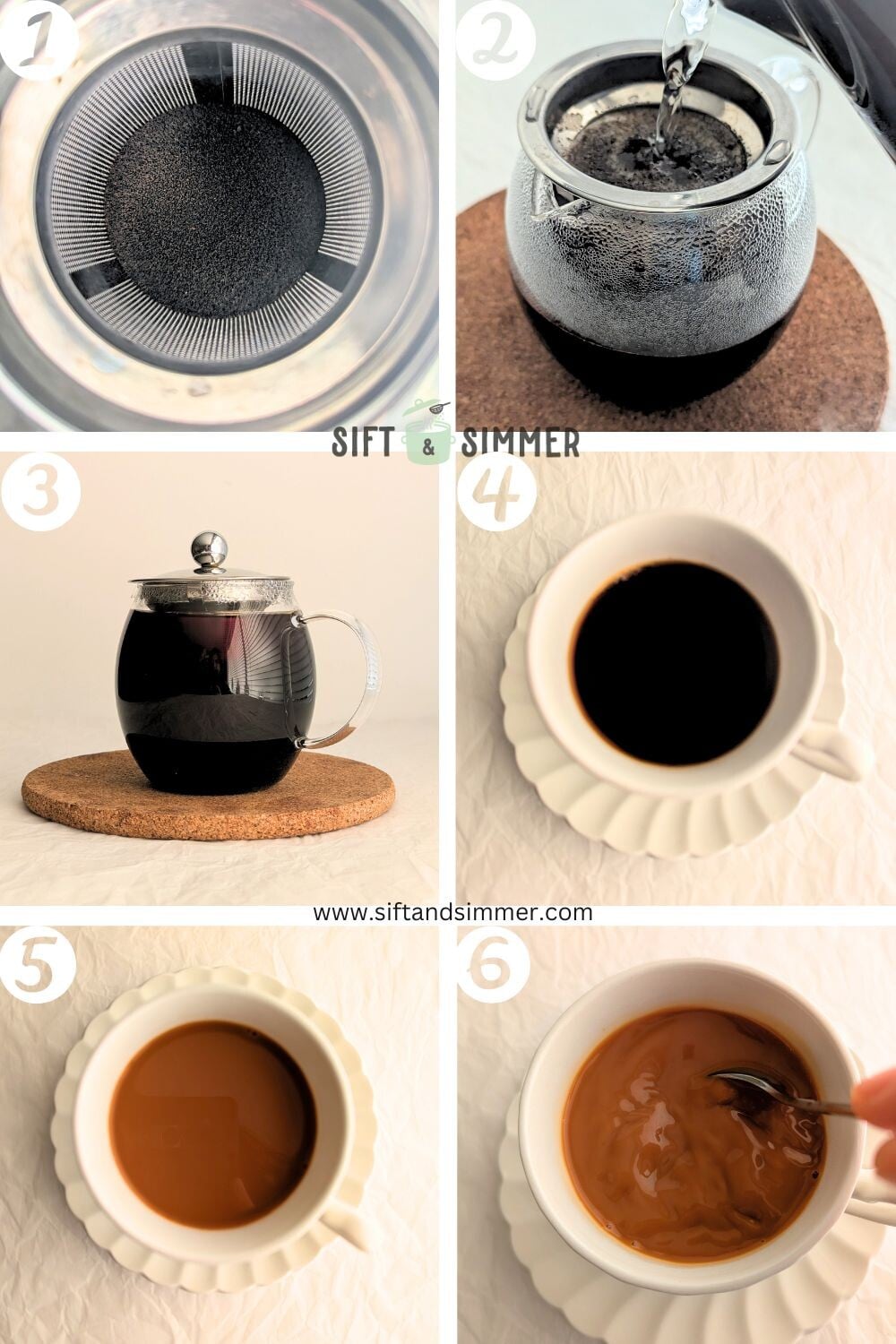 1

2

SIFT & SIMMER

3

4

www.siftandsimmer.com

5

6