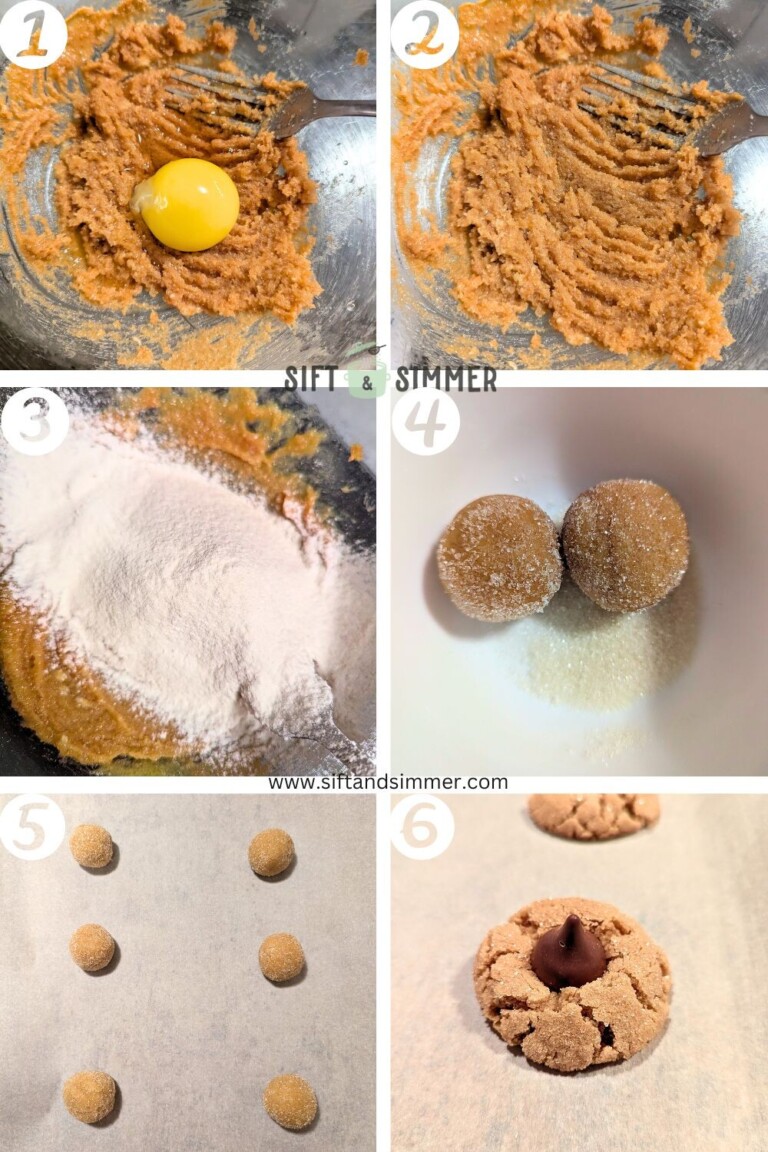 1
2
SIFT & SIMMER
3
4
www.siftandsimmer.com
5
6