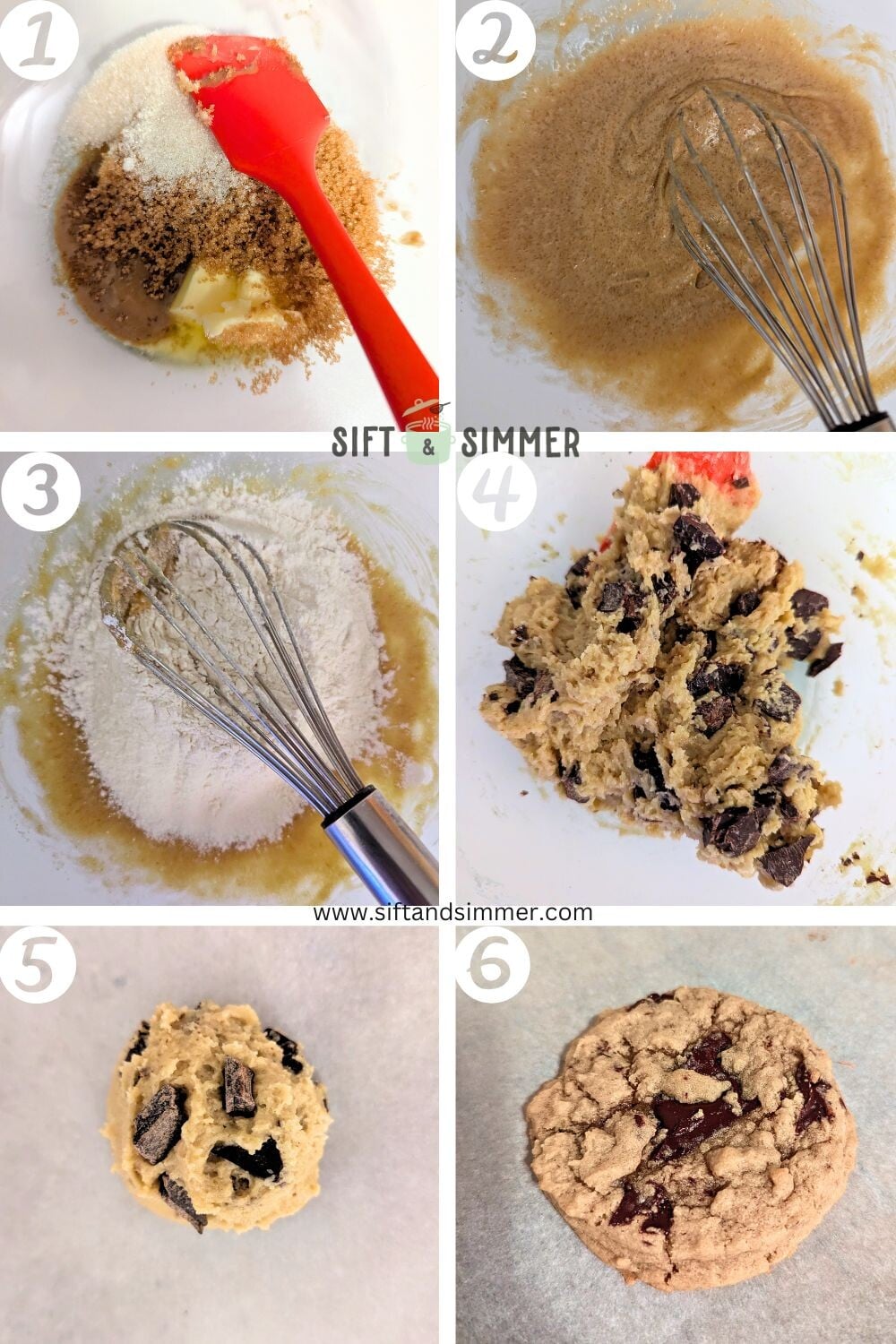 1
2
SIFT & SIMMER
3
4
www.siftandsimmer.com
5
6