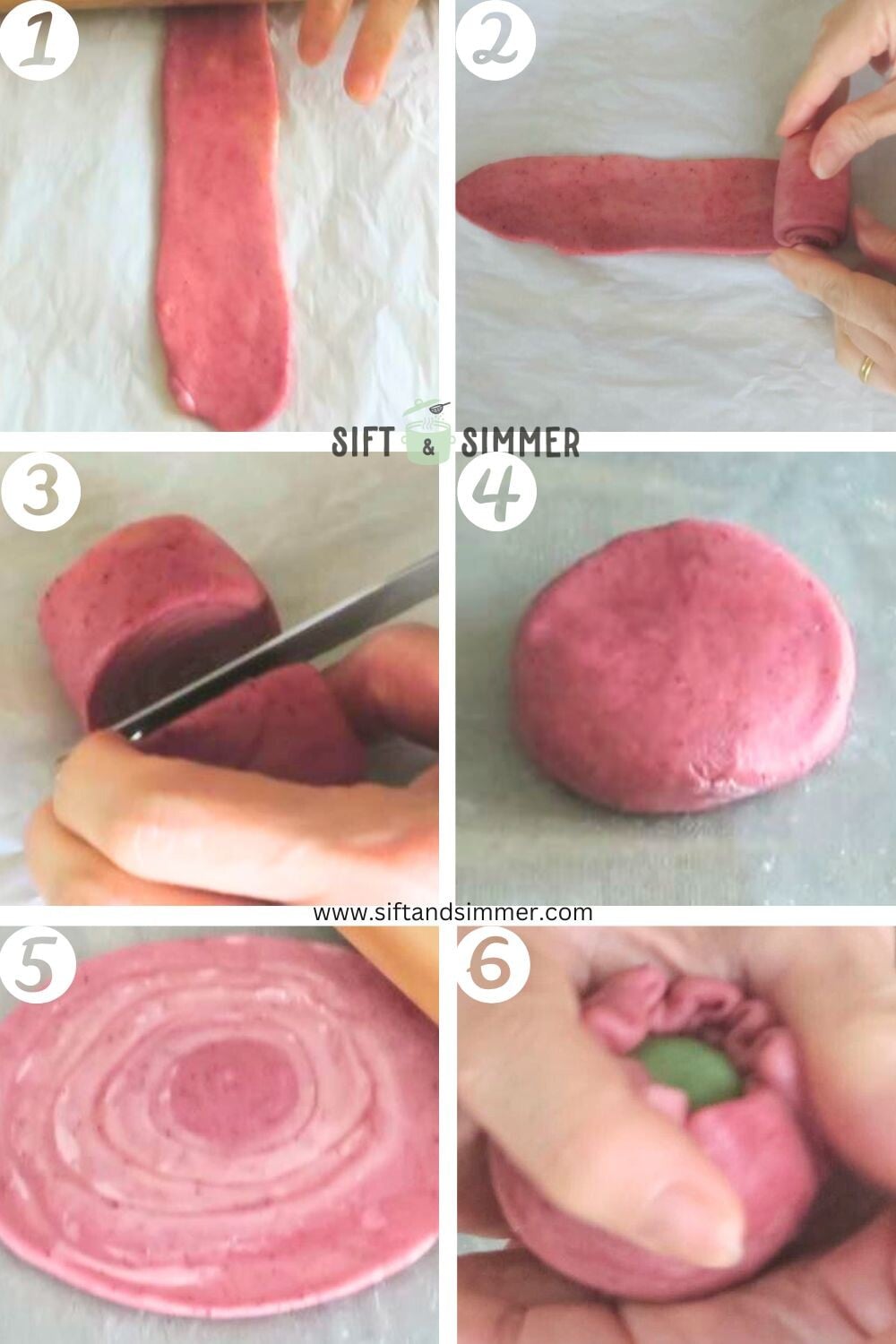 1

2

SIFT & SIMMER

3

4

www.siftandsimmer.com

5

6