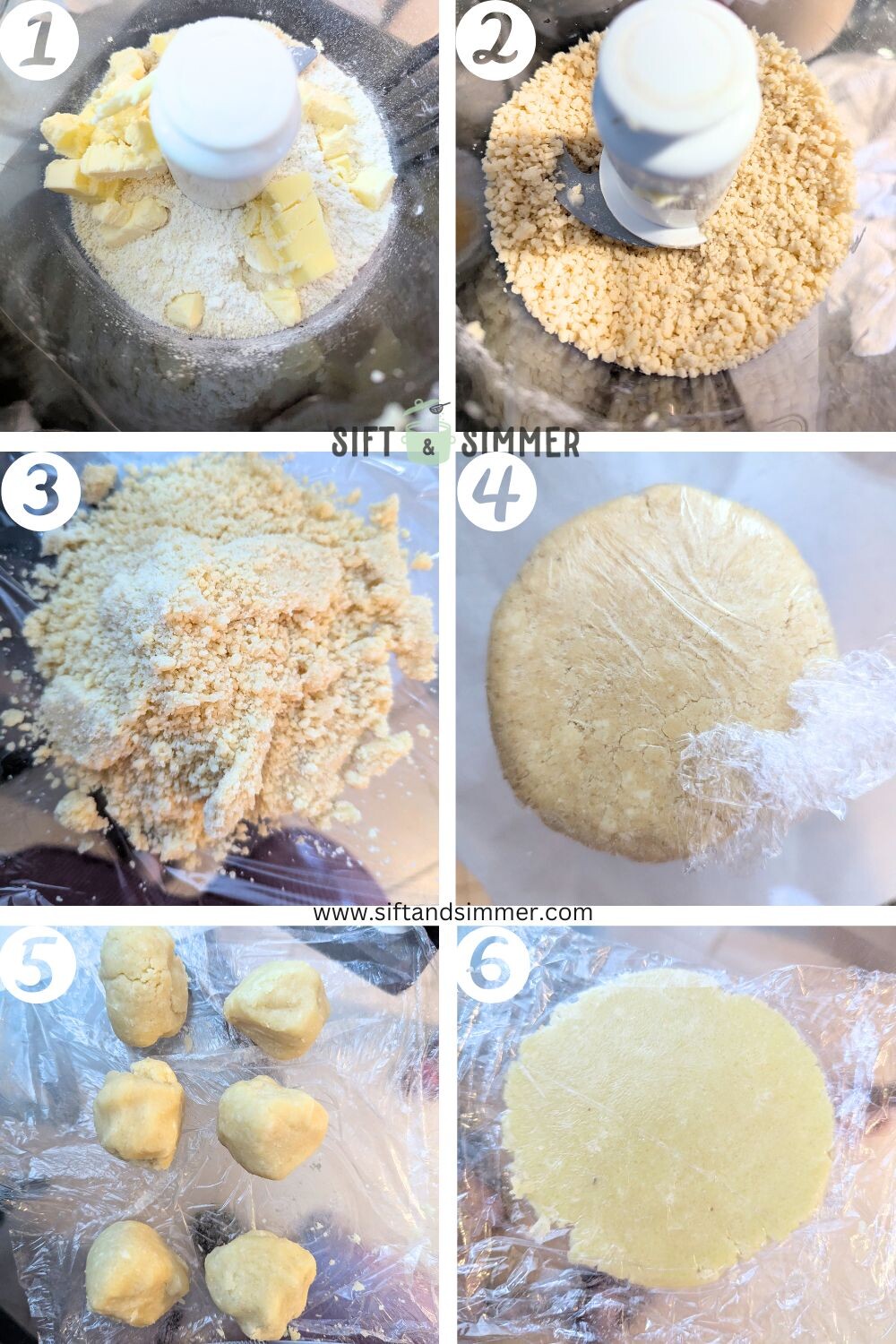 1

2

SIFT & SIMMER

3

4

www.siftandsimmer.com

5

6