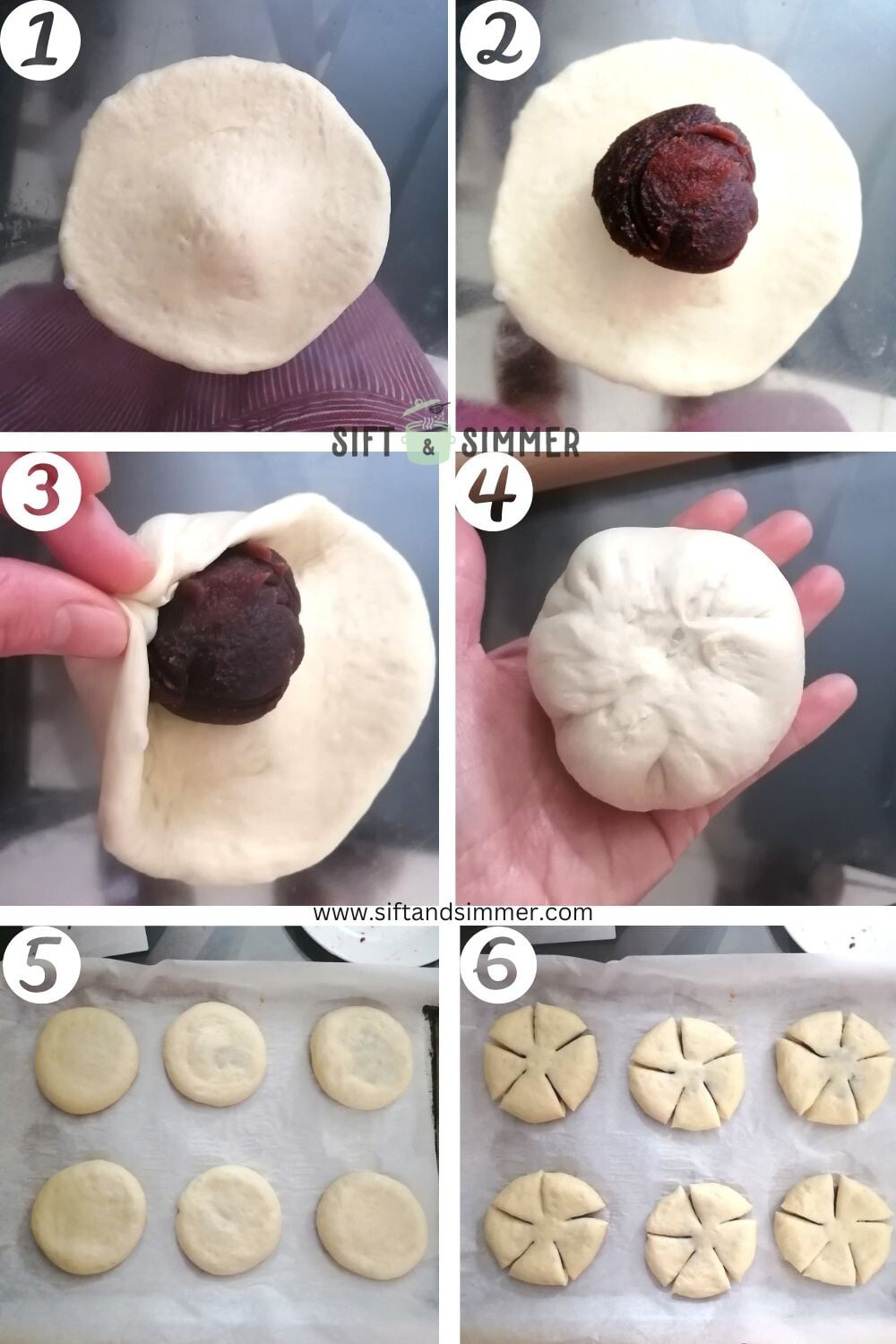 1

2

SIFT & SIMMER

3

4

www.siftandsimmer.com

5

6