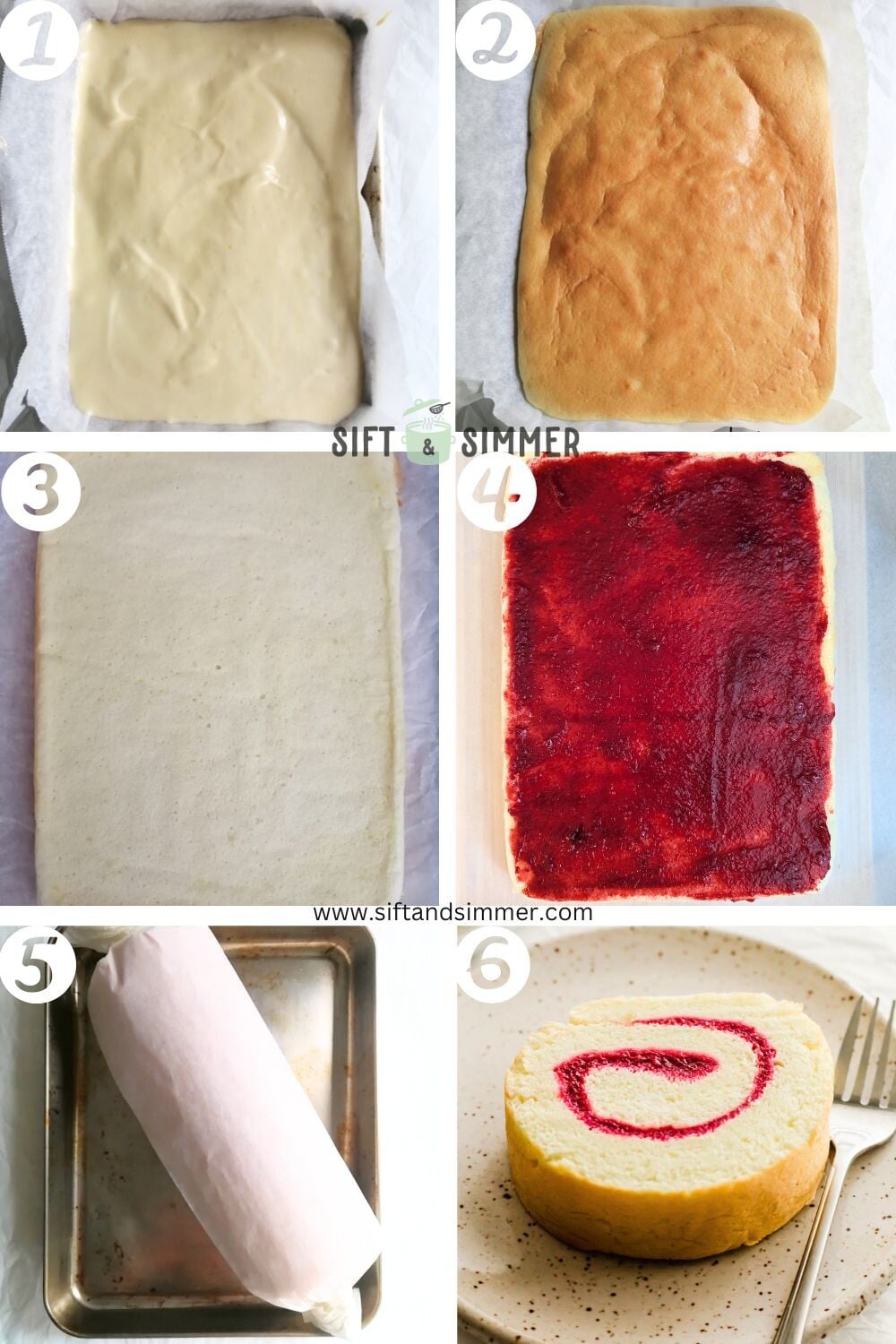 1

2

SIFT & SIMMER

3

4

www.siftandsimmer.com

5

6