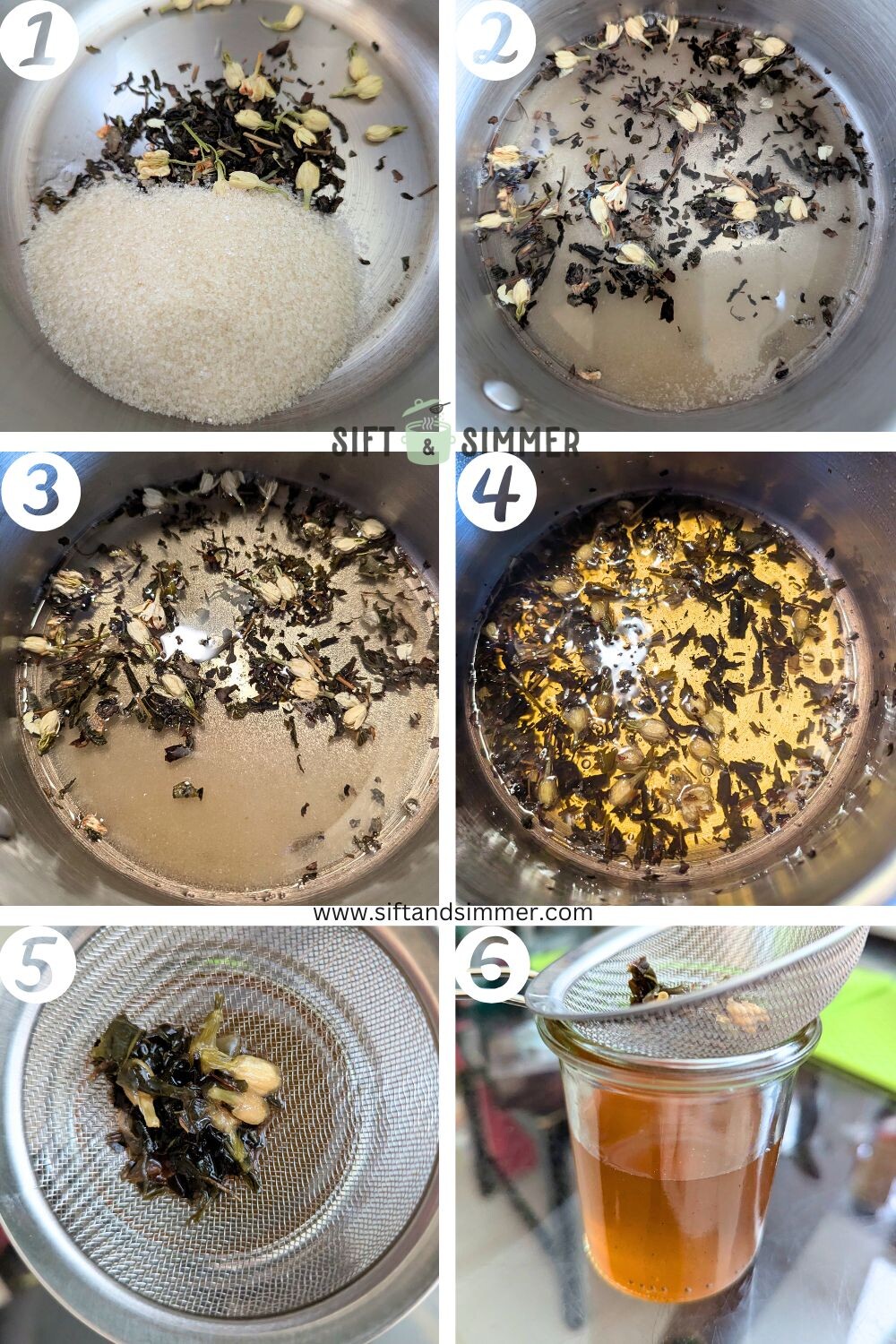 1
2
SIFT & SIMMER
3
4
www.siftandsimmer.com
5
6