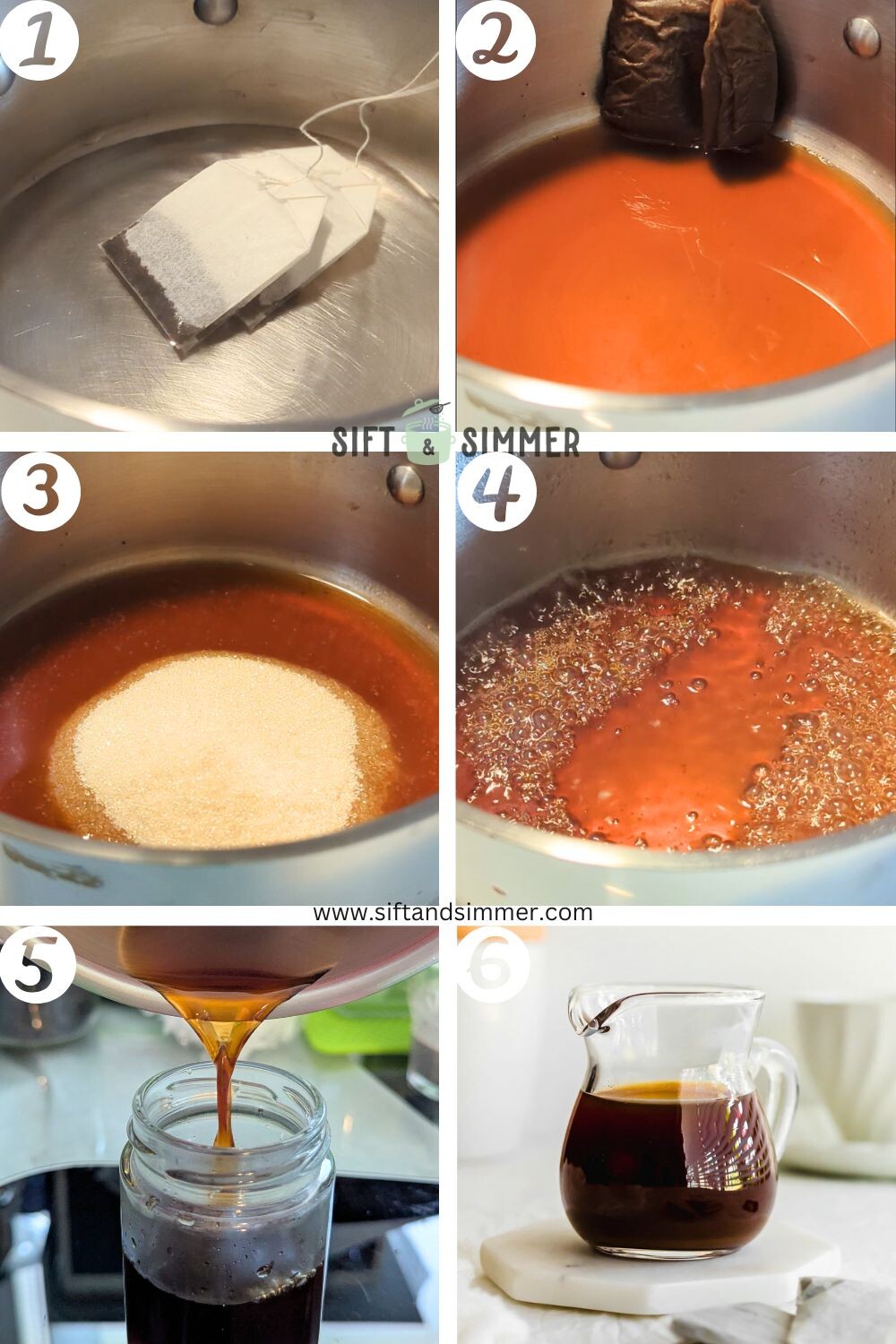 1

2

SIFT & SIMMER

3

4

www.siftandsimmer.com

5

6