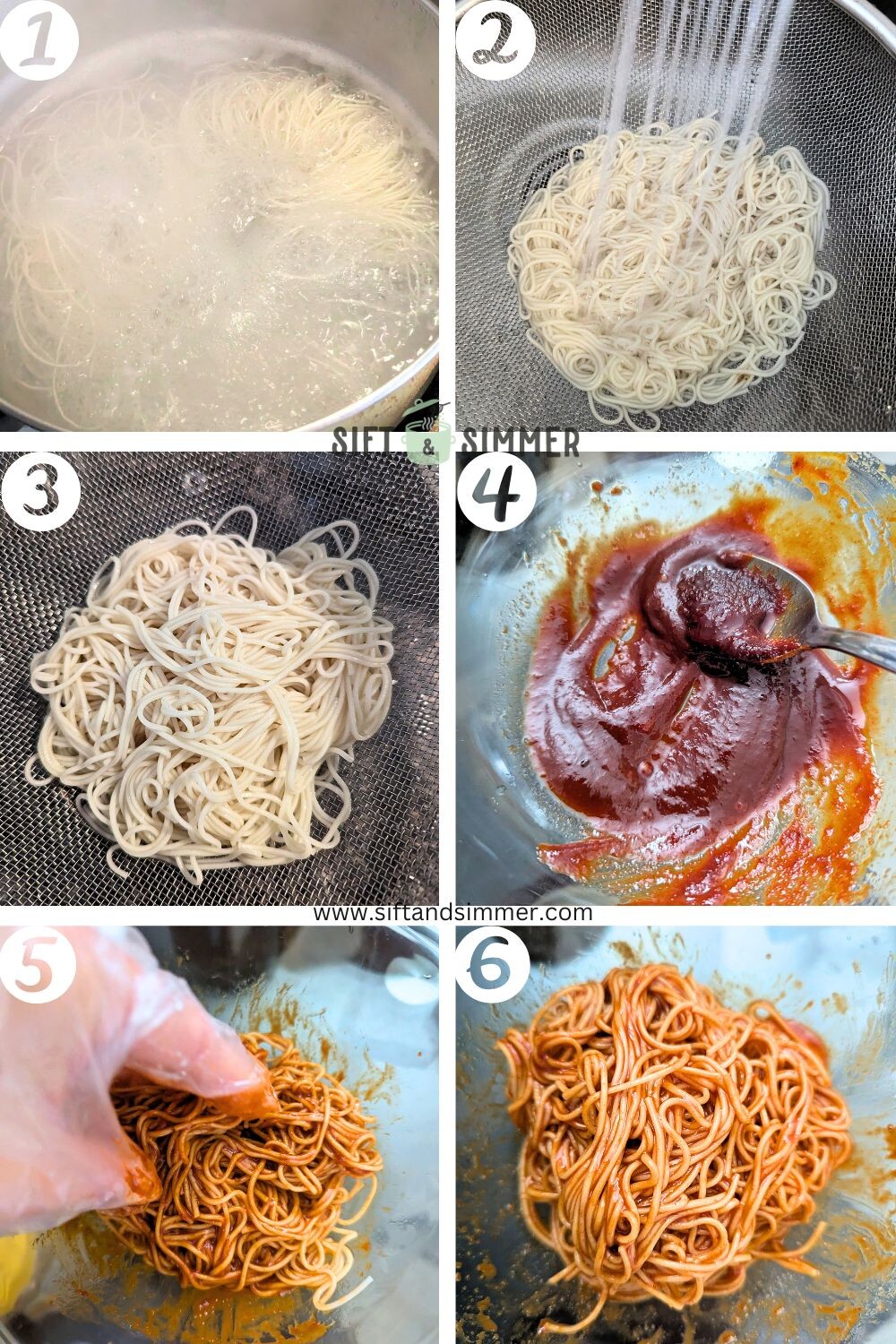 1

2

SIFT & SIMMER

3

4

www.siftandsimmer.com

5

6