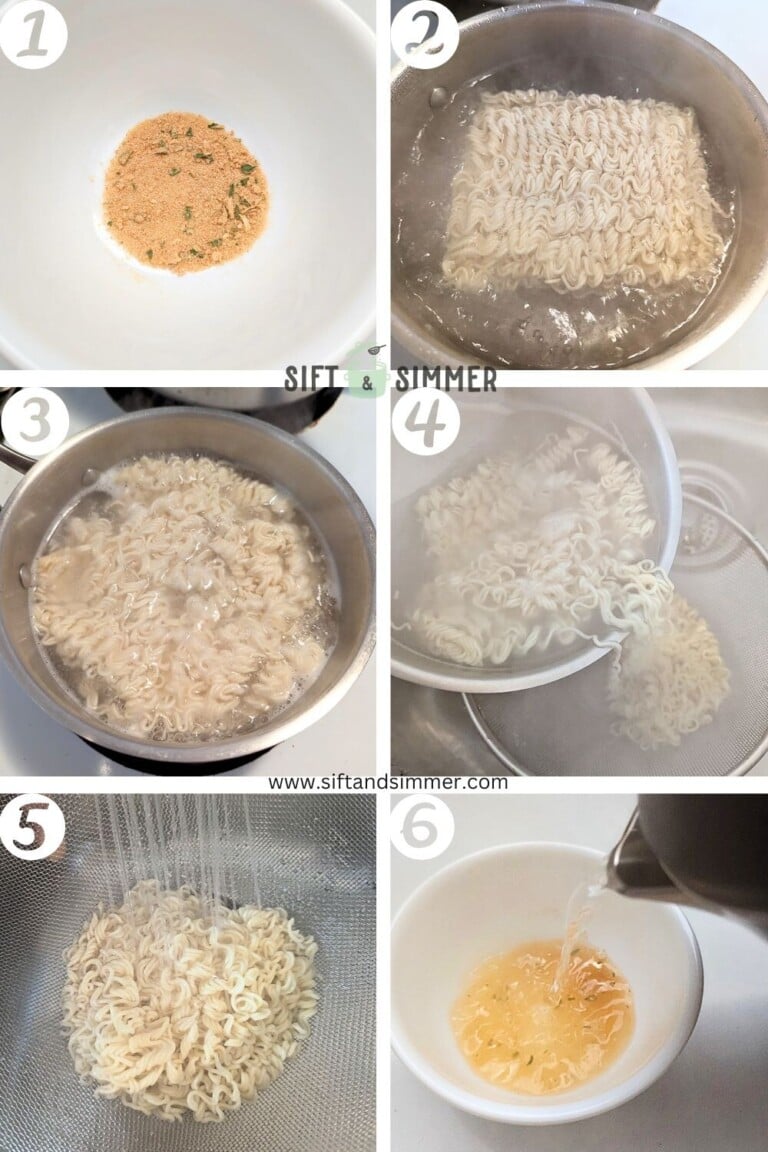 1
2
SIFT & SIMMER
3
4
www.siftandsimmer.com
5
6