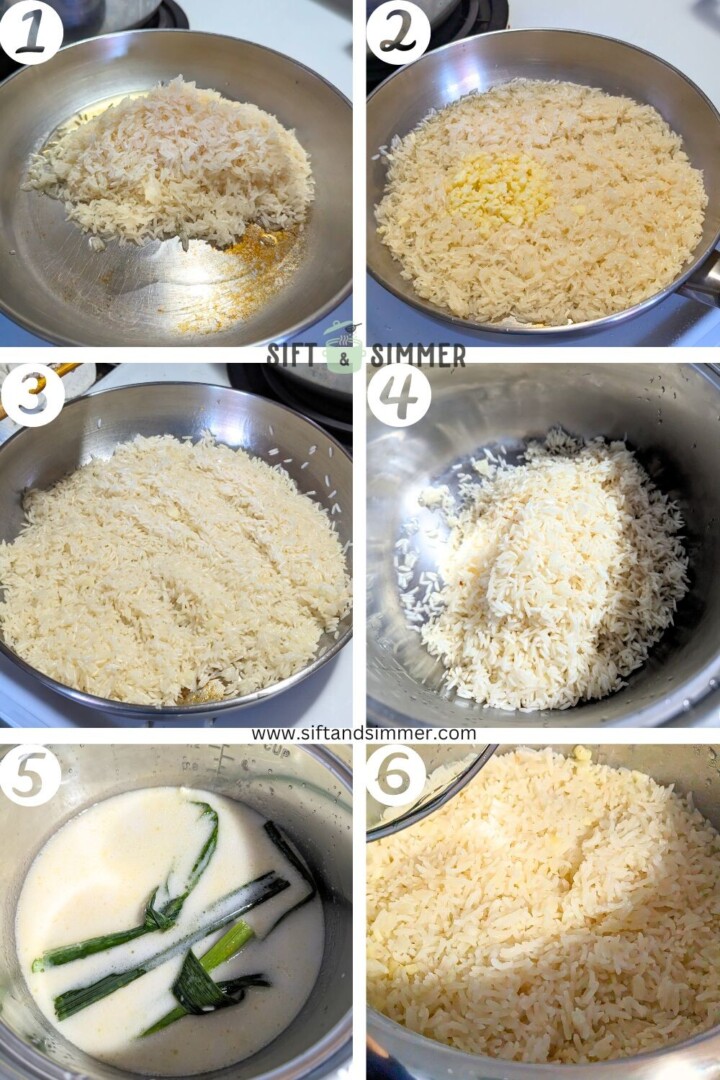 1

2

SIFT & SIMMER

3

4

www.siftandsimmer.com

5

CUP

6