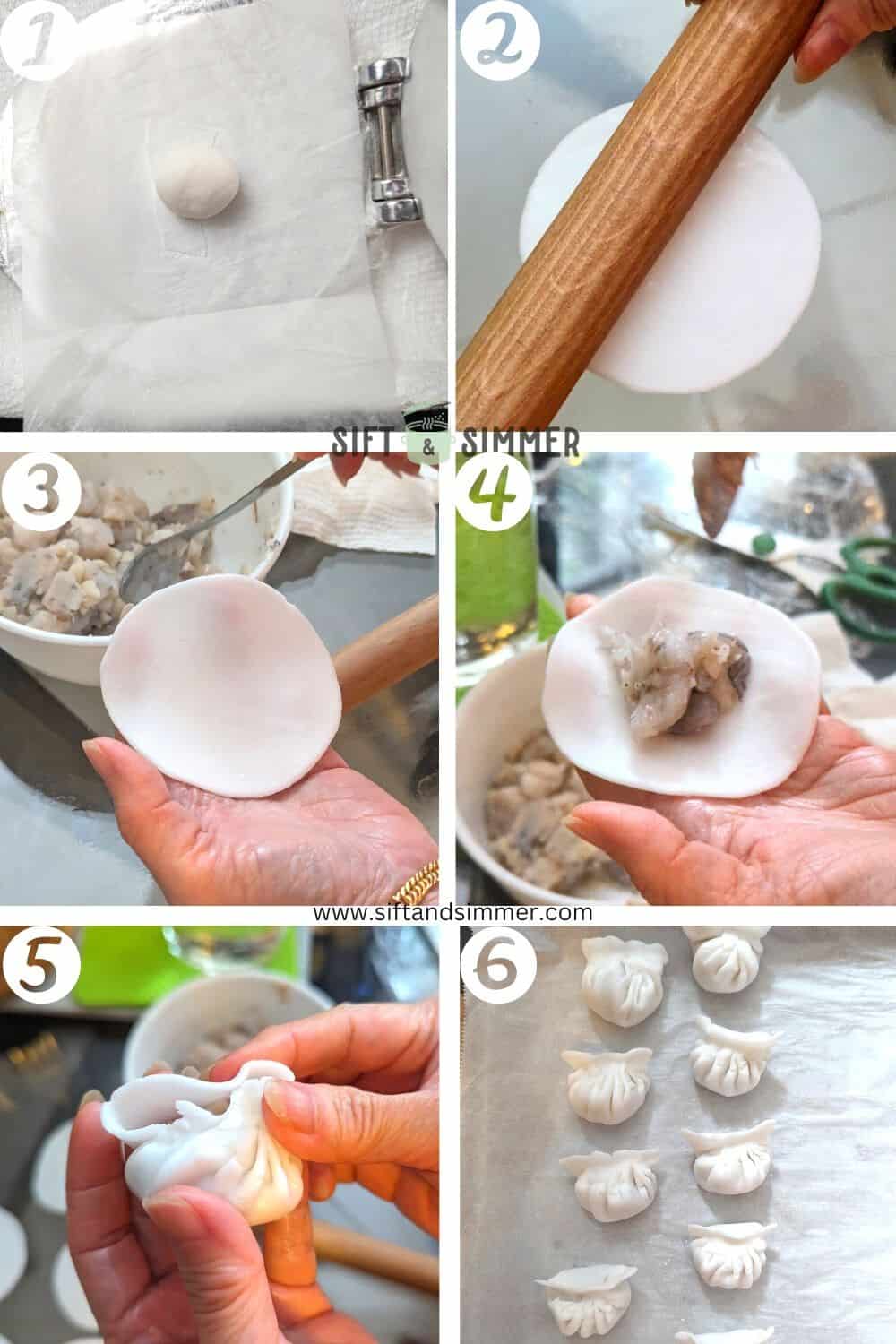 1

2

SIFT & SIMMER

3

4

www.siftandsimmer.com

5

6