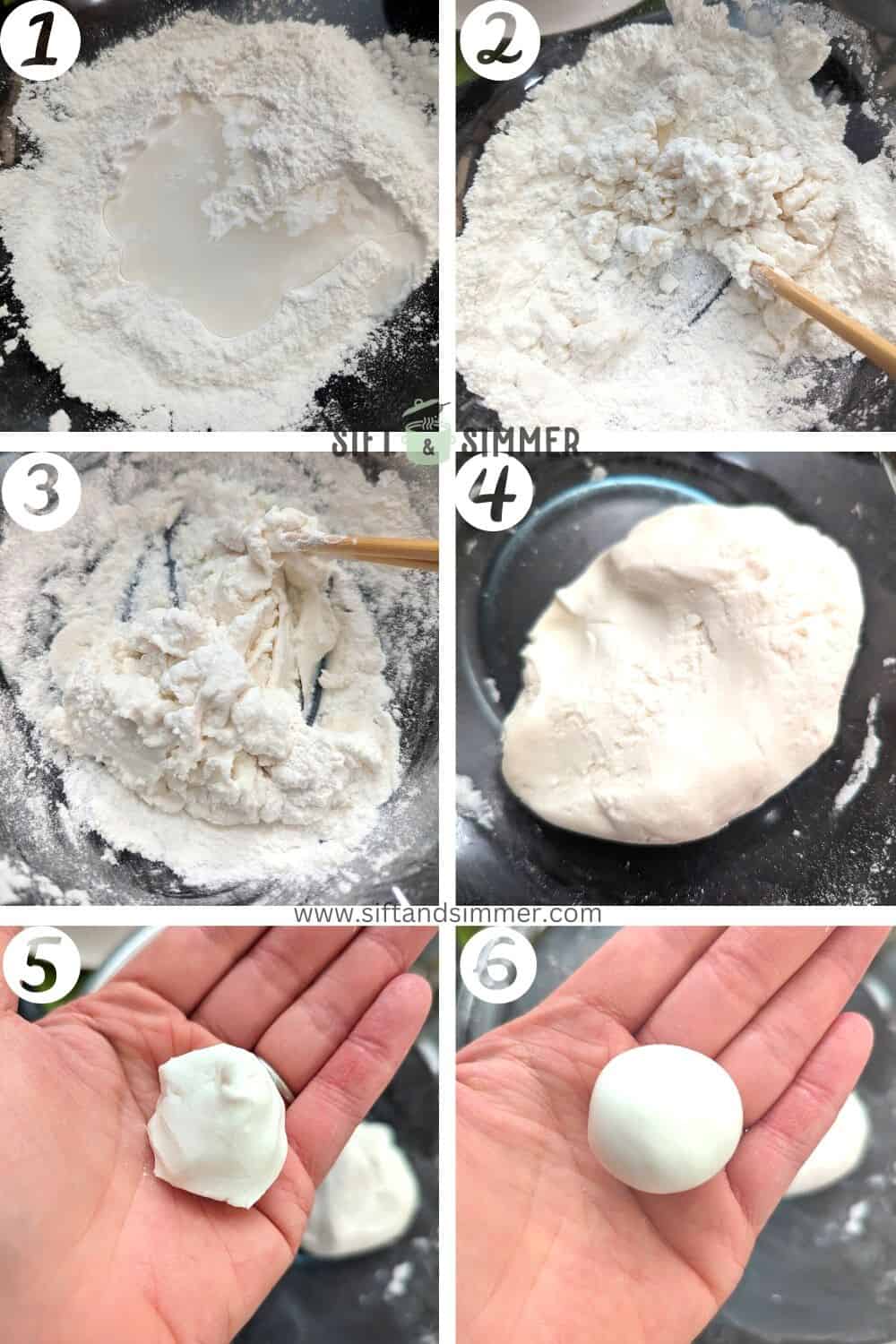 1

2

SIFT & SIMMER

3

4

www.siftandsimmer.com

5

6