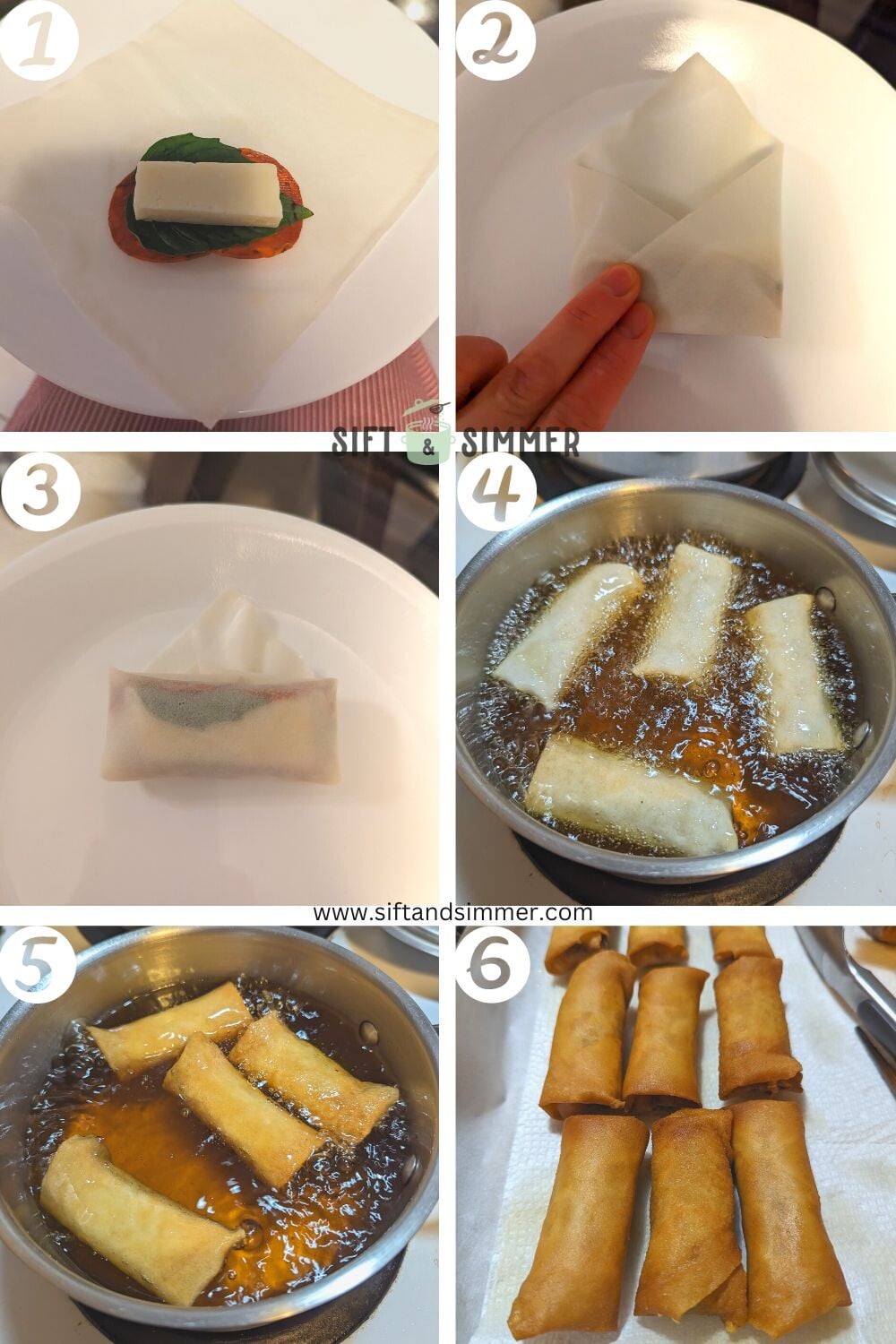 1
2
SIFT & SIMMER
3
4
www.siftandsimmer.com
5
6