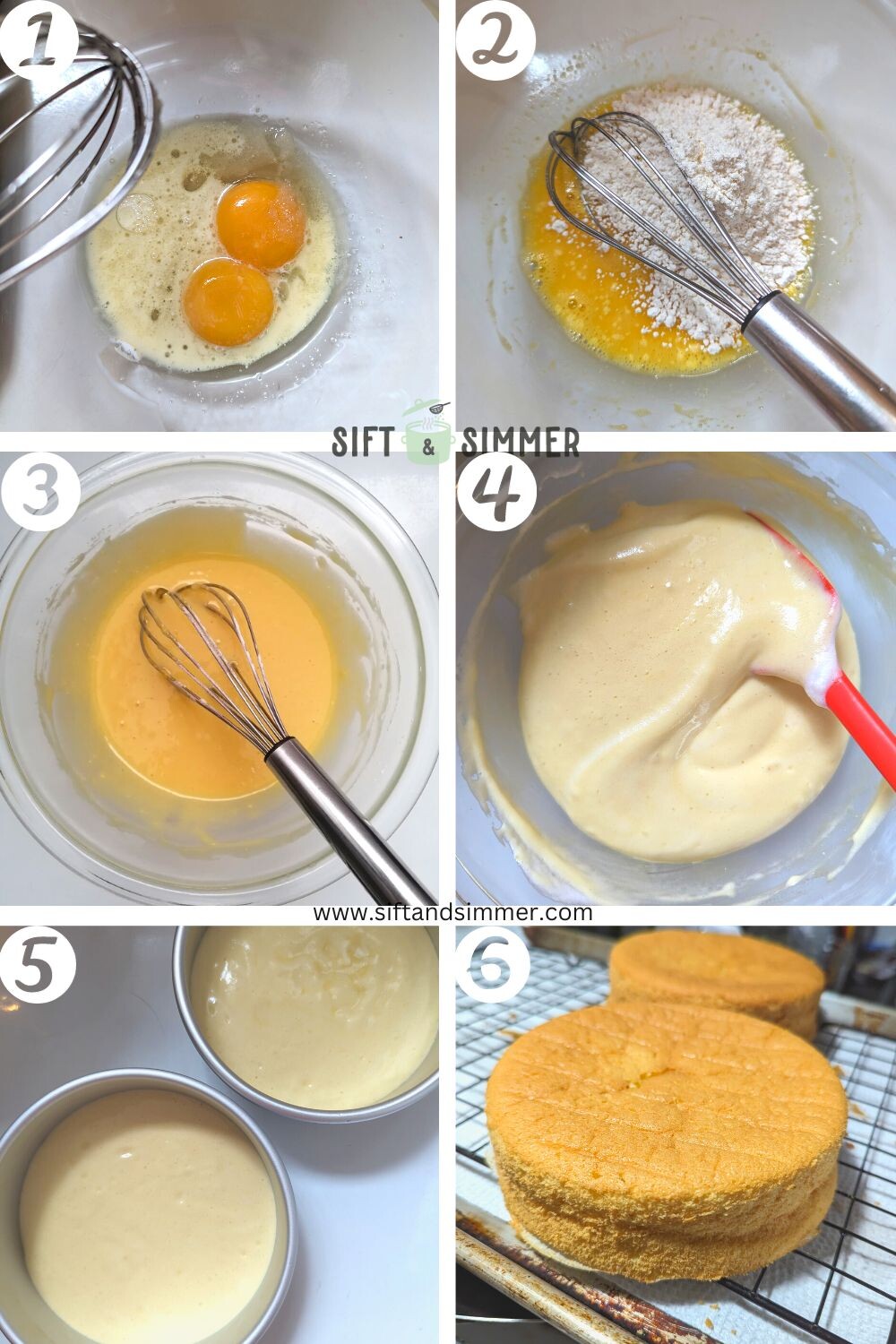 1

2

SIFT & SIMMER

3

4

www.siftandsimmer.com

5

6