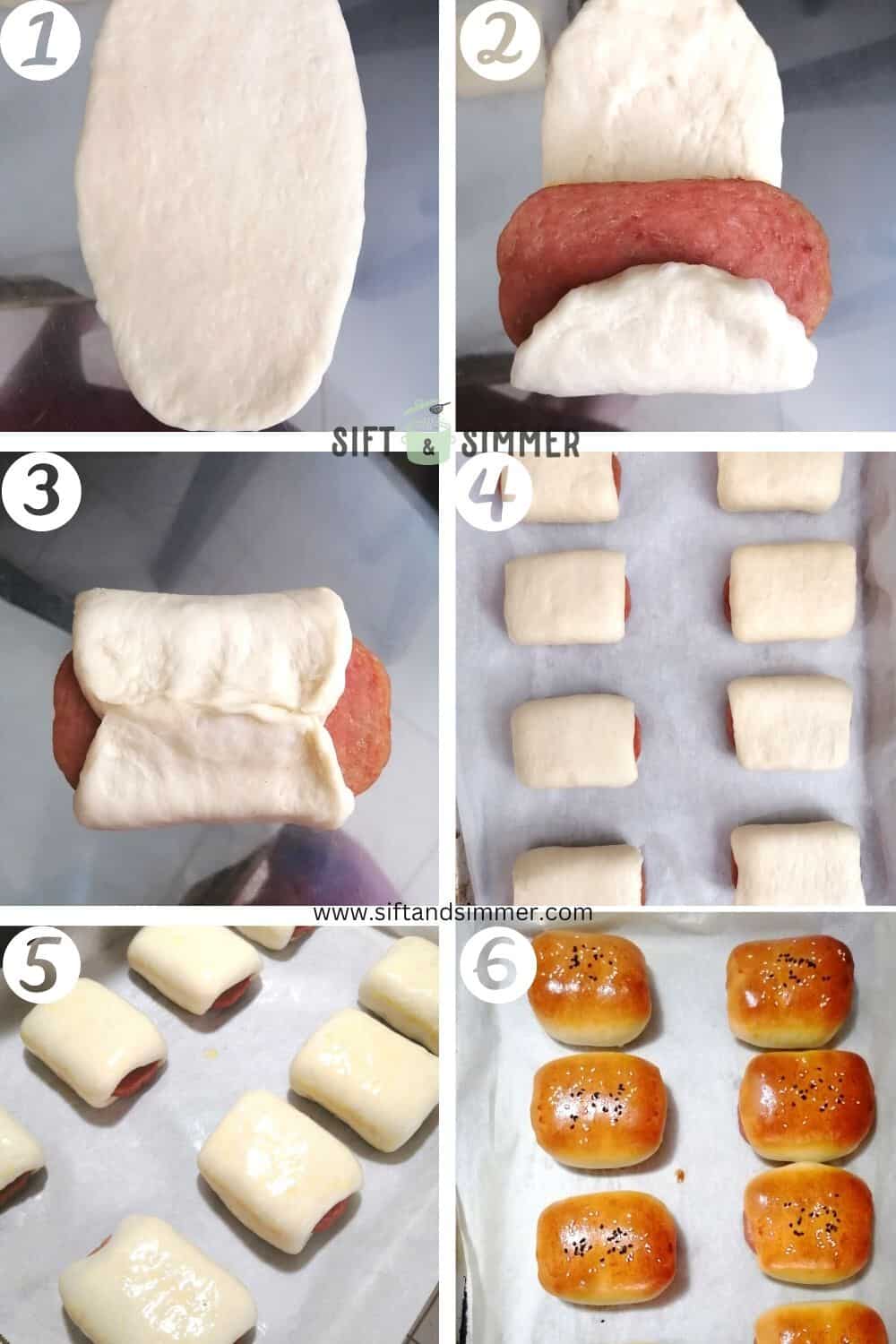 1

2

SIFT & SIMMER

3

4

www.siftandsimmer.com

5

6