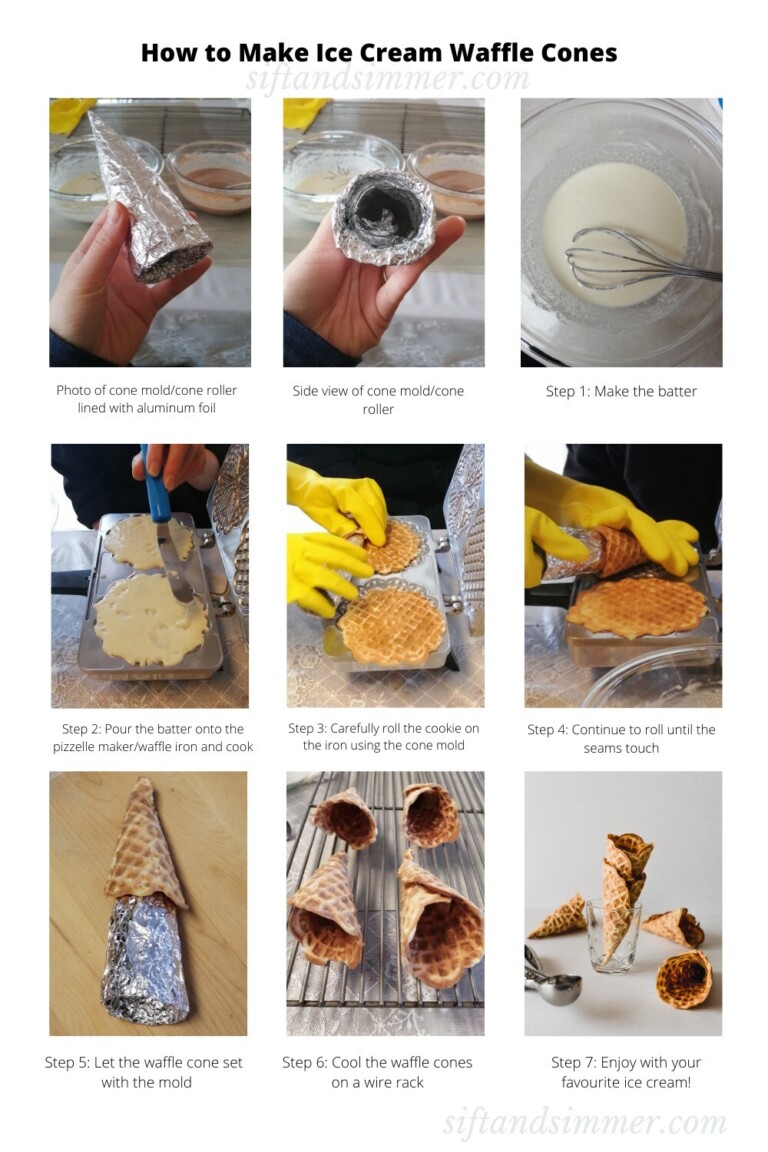 How to Make Ice Cream Waffle Cones

siftandsimmer.com

Photo of cone mold/cone roller lined with aluminum foil

Side view of cone mold/cone roller

Step 1: Make the batter

Step 2: Pour the batter onto the pizzelle maker/waffle iron and cook

Step 3: Carefully roll the cookie on the iron using the cone mold

Step 4: Continue to roll until the seams touch

Step 5: Let the waffle cone set with the mold

Step 6: Cool the waffle cones on a wire rack

Step 7: Enjoy with your favourite ice cream!

siftandsimmer.com